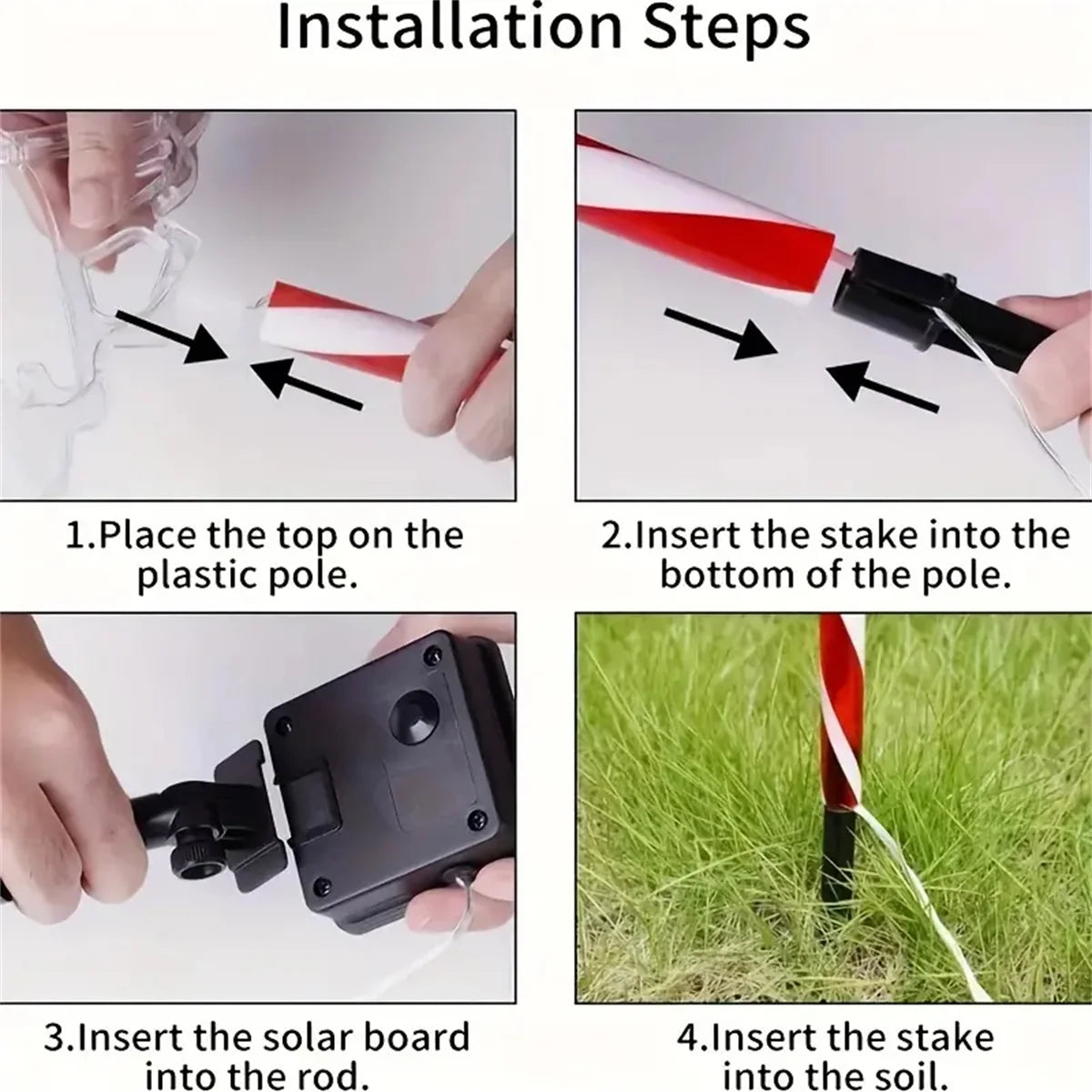 Installation Steps

1.Place the top on the plastic pole.

2.Insert the stake into the bottom of the pole.

3.Insert the solar board into the rod.

4.Insert the stake into the soil.